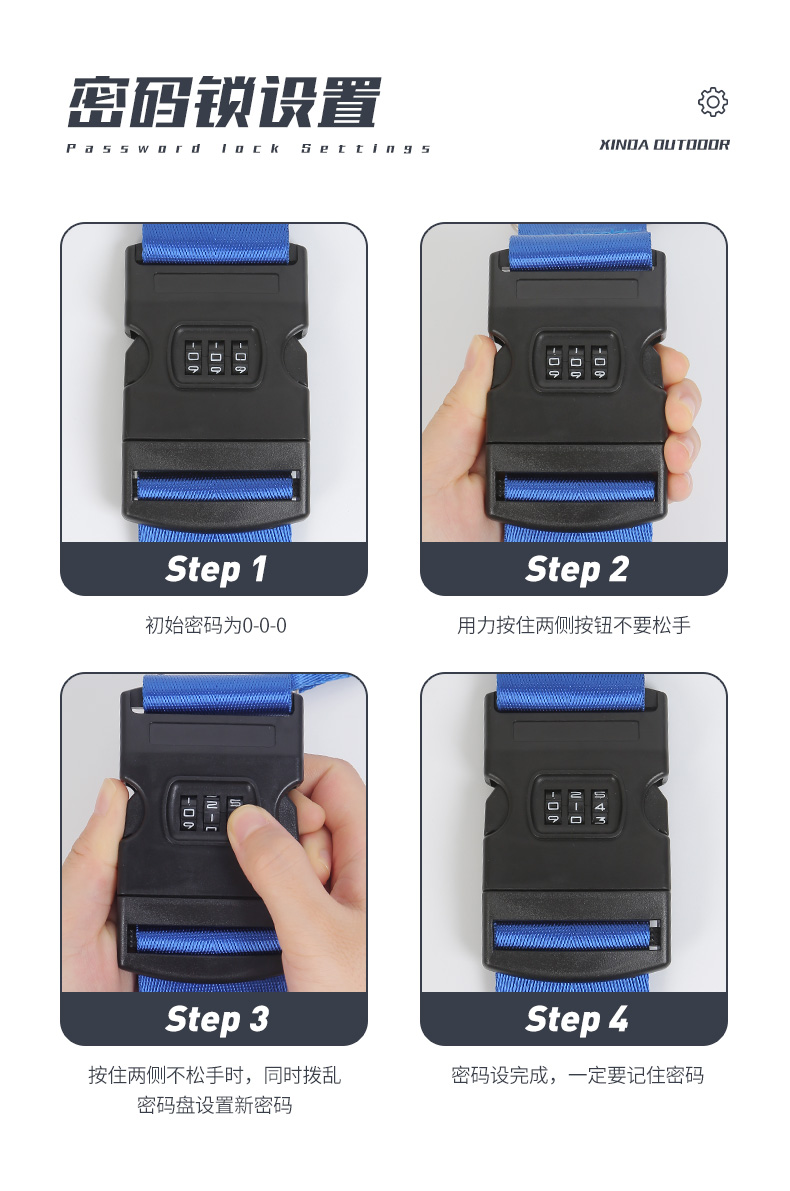 密码锁设置
Password lock Settings

XINDA OUTDOOR

Step 1
初始密码为0-0-0

Step 2
用力按住两侧按钮不要松手

Step 3
按住两侧不松手时，同时拨乱密码盘设置新密码

Step 4
密码设完成，一定要记住密码